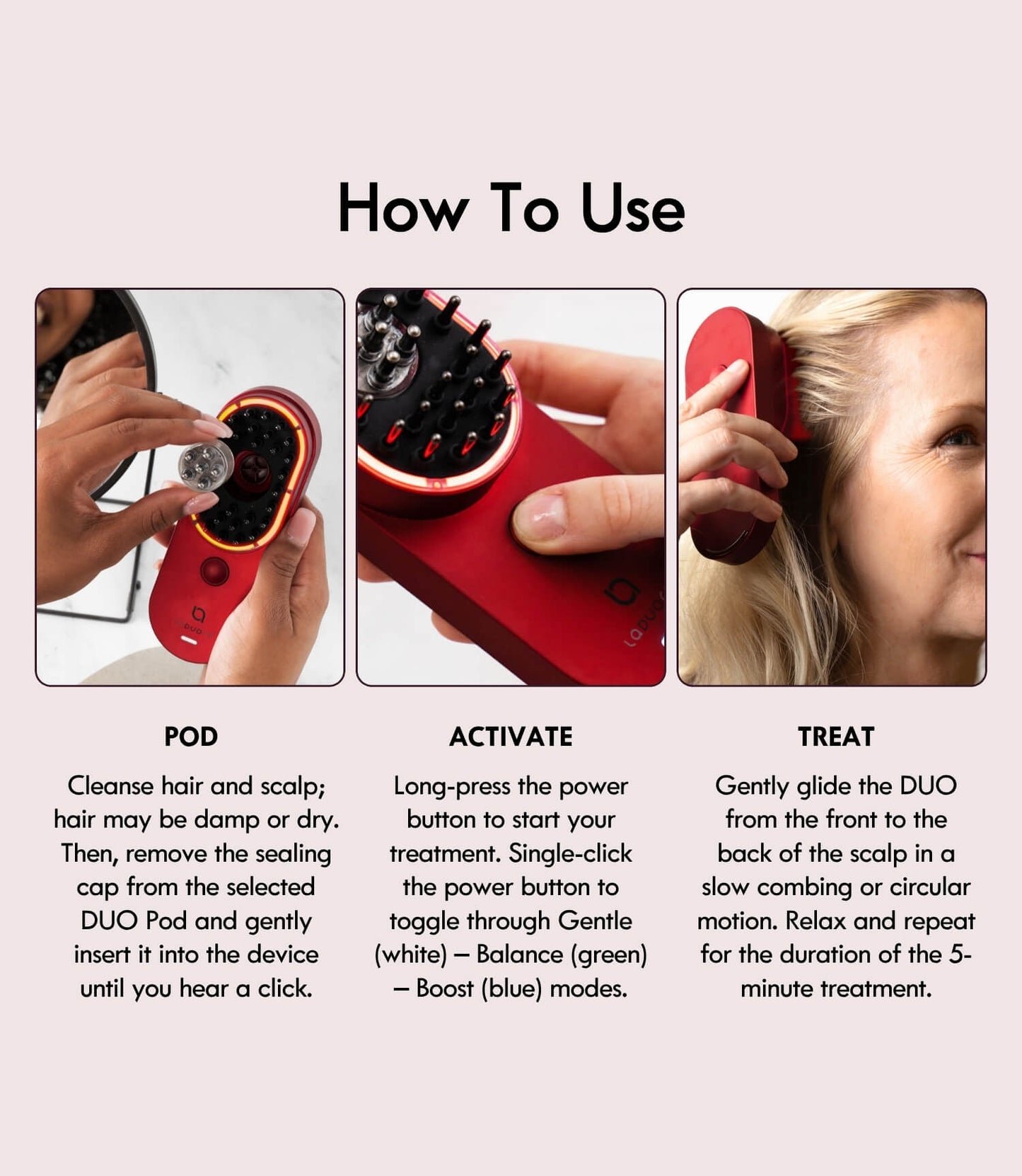 How To Use

POD

Cleanse hair and scalp; hair may be damp or dry. Then, remove the sealing cap from the selected DUO Pod and gently insert it into the device until you hear a click.

ACTIVATE

Long-press the power button to start your treatment. Single-click the power button to toggle through Gentle (white) – Balance (green) – Boost (blue) modes.

TREAT

Gently glide the DUO from the front to the back of the scalp in a slow combing or circular motion. Relax and repeat for the duration of the 5-minute treatment.